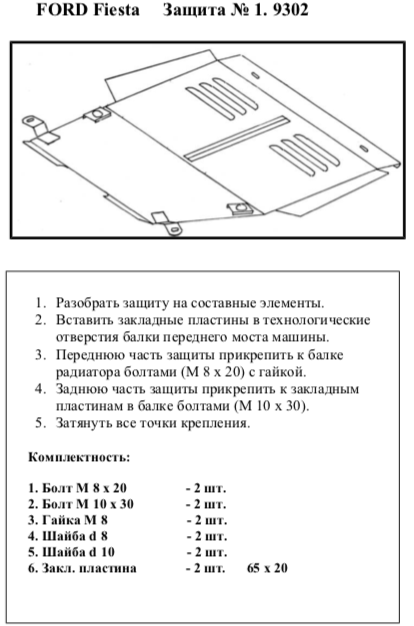 FORD Fiesta   Защита № 1. 9302

1. Разобрать защиту на составные элементы.
2. Вставить закладные пластины в технологические отверстия балки переднего моста машины.
3. Переднюю часть защиты прикрепить к балке радиатора болтами (М 8 х 20) с гайкой.
4. Заднюю часть защиты прикрепить к закладным пластинам в балке болтами (М 10 х 30).
5. Затянуть все точки крепления.

Комплектность:

1. Болт М 8 х 20 - 2 шт.
2. Болт М 10 х 30 - 2 шт.
3. Гайка М 8 - 2 шт.
4. Шайба d 8 - 2 шт.
5. Шайба d 10 - 2 шт.
6. Закл. пластина - 2 шт. 65 х 20